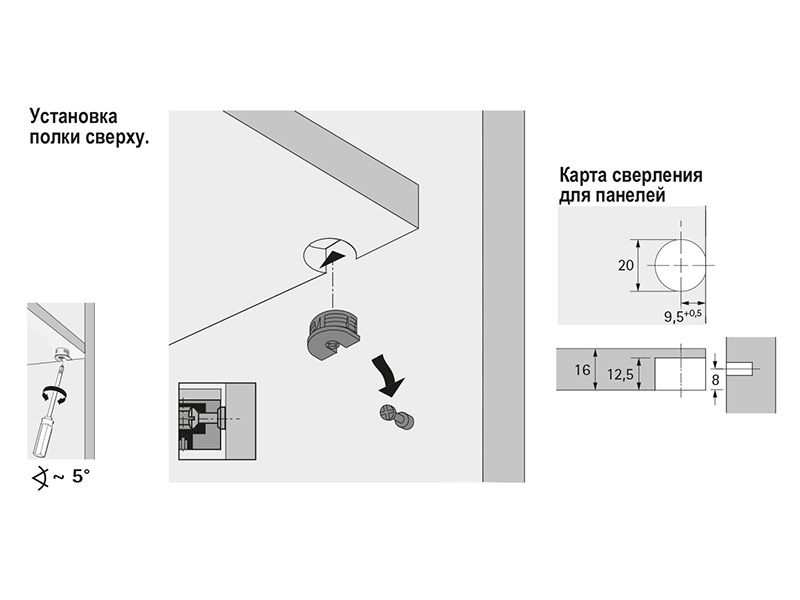 Установка полки сверху.

~ 5°

Карта сверления для панелей

20

$9,5^{+0,5}$

16

12,5

8