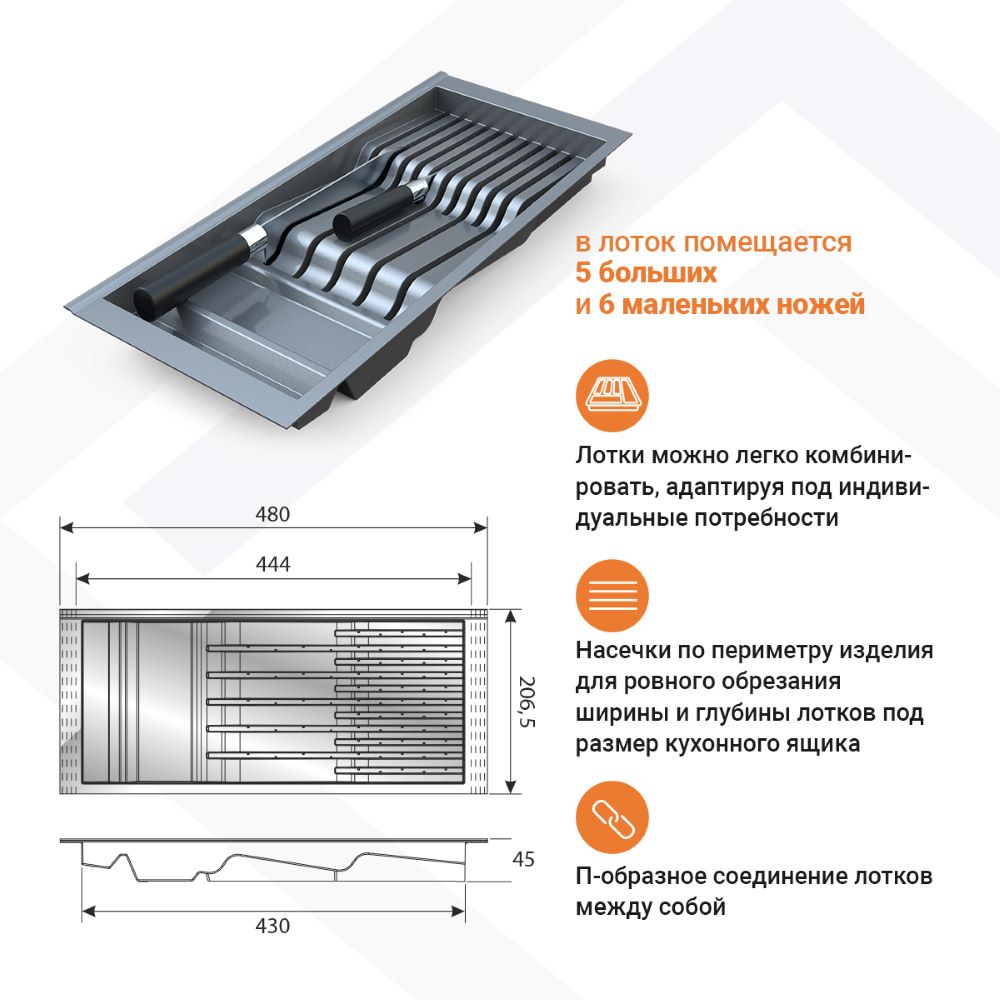 в лоток помещается
5 больших
и 6 маленьких ножей

Лотки можно легко комбинировать, адаптируя под индивидуальные потребности

Насечки по периметру изделия для ровного обрезания ширины и глубины лотков под размер кухонного ящика

П-образное соединение лотков между собой

480
444
206,5
45
430